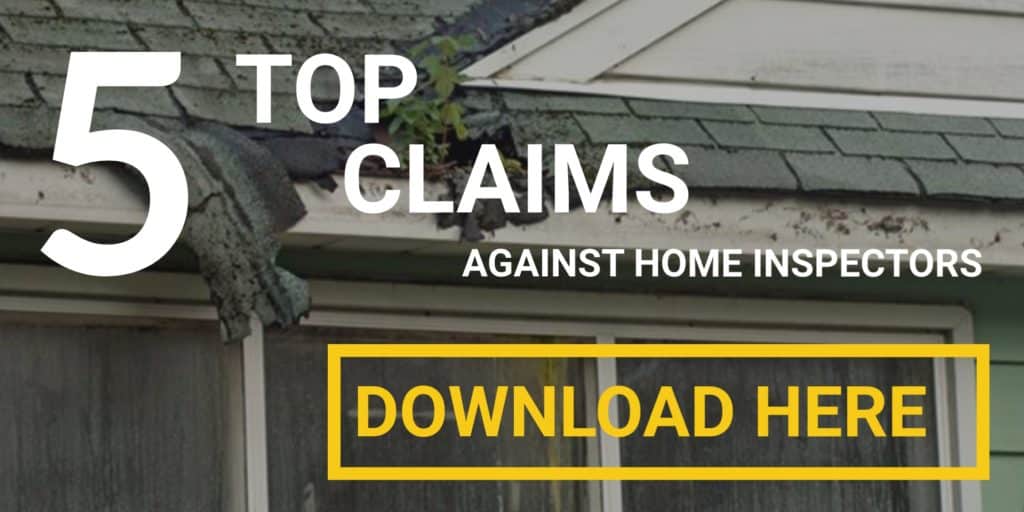 5 TOP CLAIMS AGAINST HOME INSPECTORS

DOWNLOAD HERE