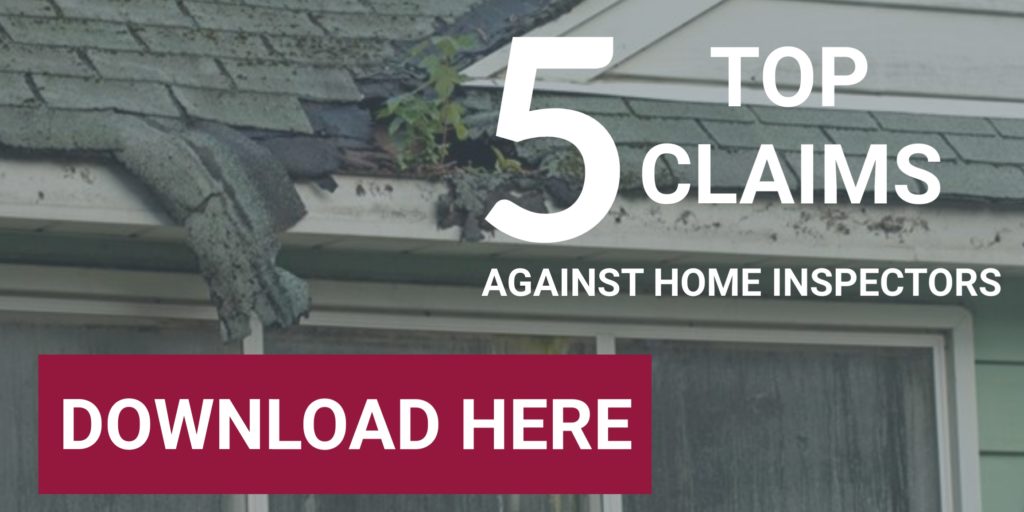 5 TOP CLAIMS

AGAINST HOME INSPECTORS

DOWNLOAD HERE