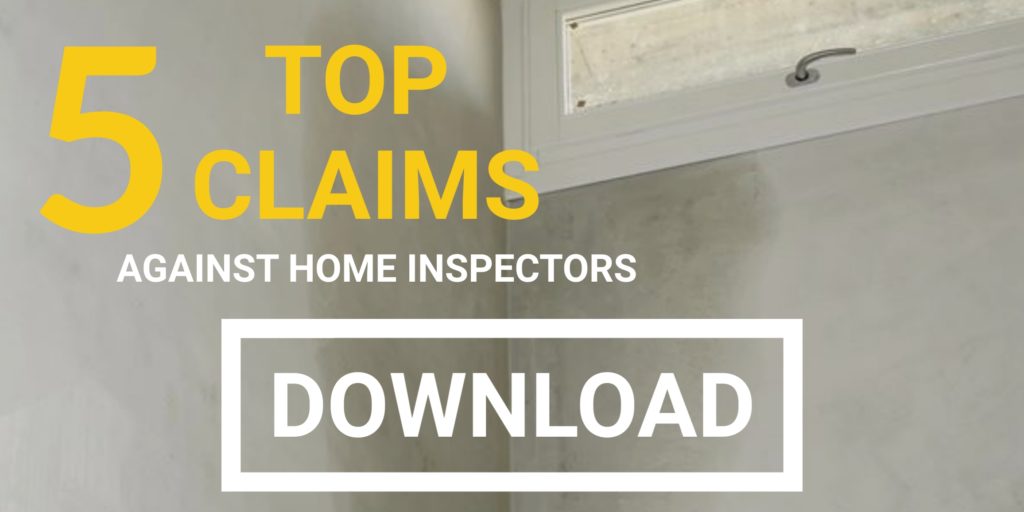 5 TOP CLAIMS
AGAINST HOME INSPECTORS

DOWNLOAD