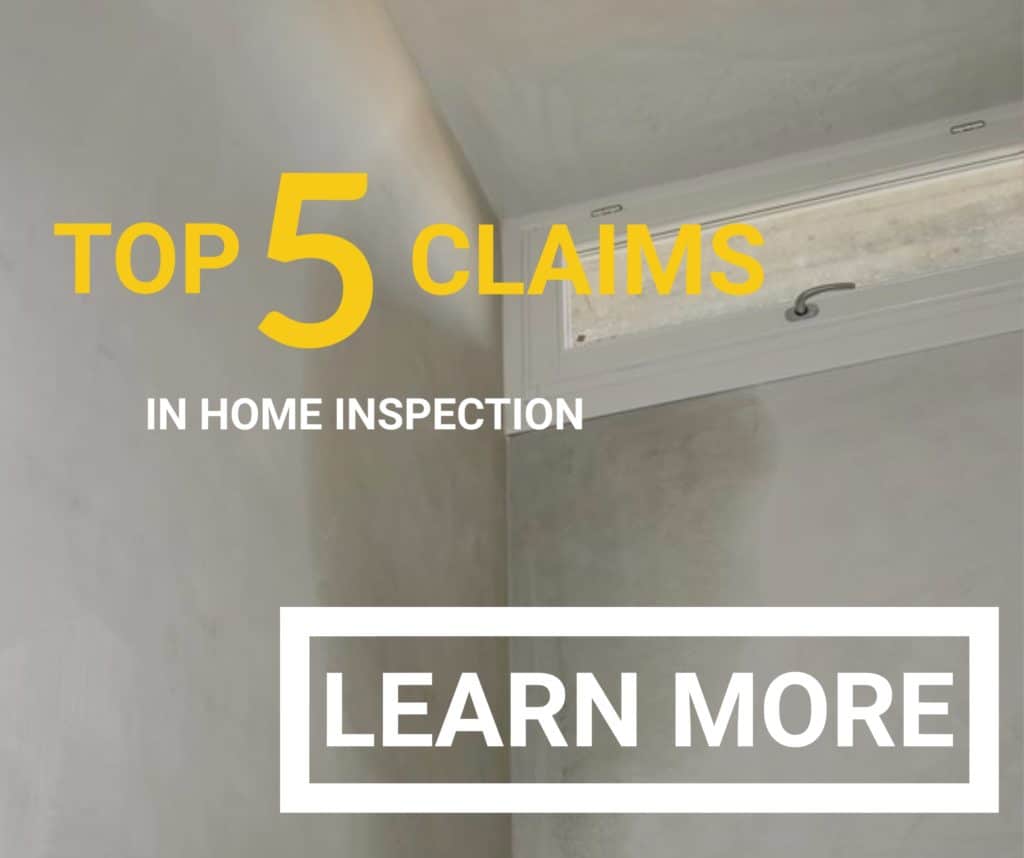 TOP 5 CLAIMS

IN HOME INSPECTION

LEARN MORE